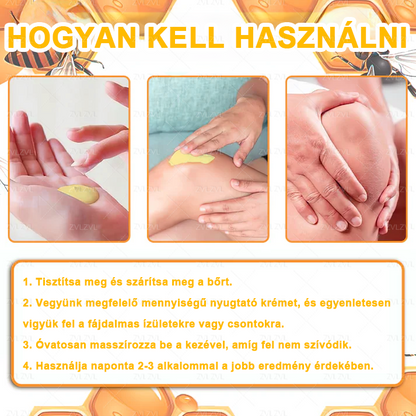 HOGYAN KELL HASZNÁLNI

1. Tisztítsa meg és szárítsa meg a bőrt.
2. Vegyünk megfelelő mennyiségű nyugtató krémet, és egyenletesen vigyük fel a fájdalmas ízületekre vagy csontokra.
3. Óvatosan masszírozza be a kezével, amíg fel nem szívódik.
4. Használja naponta 2-3 alkalommal a jobb eredmény érdekében.